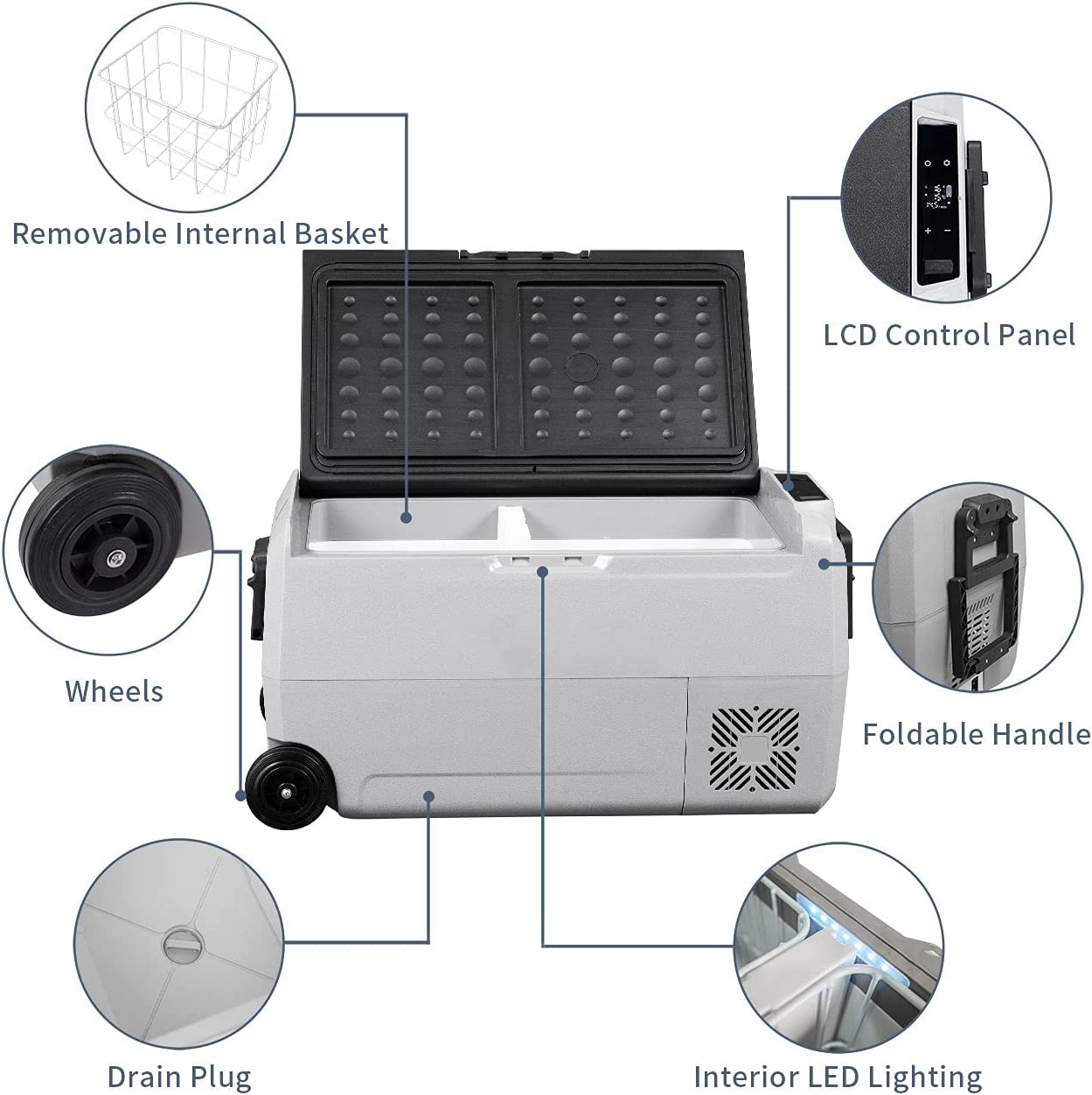 Removable Internal Basket

LCD Control Panel

Wheels

Foldable Handle

Drain Plug

Interior LED Lighting