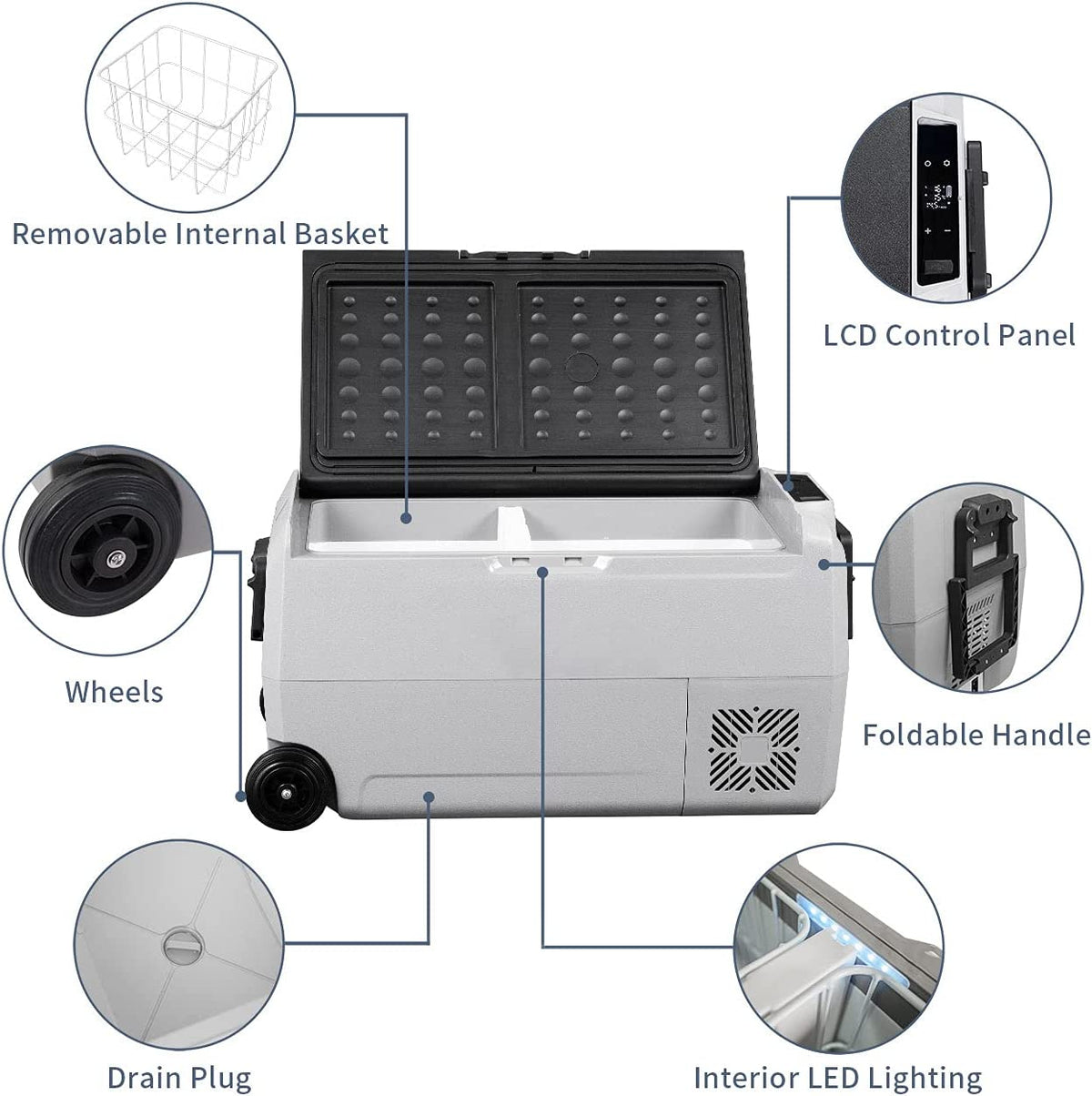 Removable Internal Basket

LCD Control Panel

Wheels

Foldable Handle

Drain Plug

Interior LED Lighting